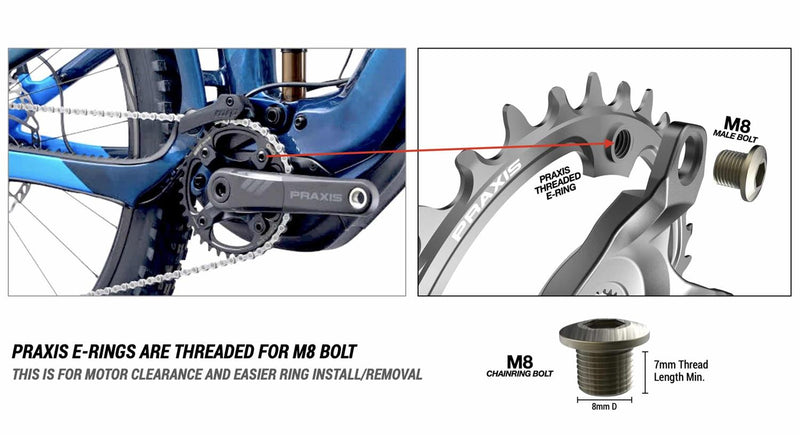 PRAXIS

PRAXIS

PRAXIS THREADED E-RING

M8
MALE BOLT

PRAXIS E-RINGS ARE THREADED FOR M8 BOLT
THIS IS FOR MOTOR CLEARANCE AND EASIER RING INSTALL/REMOVAL

M8
CHAINRING BOLT

7mm Thread Length Min.

8mm D