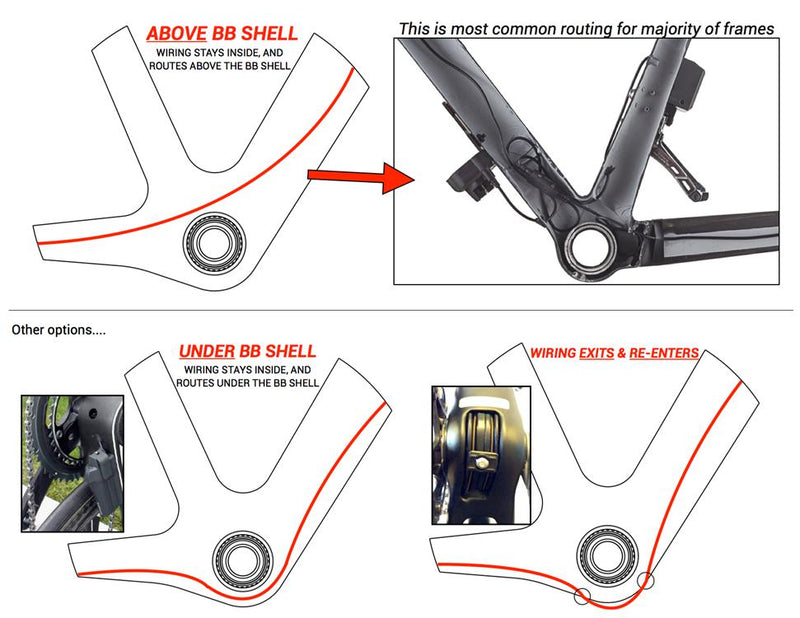 ABOVE BB SHELL
WIRING STAYS INSIDE, AND ROUTES ABOVE THE BB SHELL

This is most common routing for majority of frames

Other options....

UNDER BB SHELL
WIRING STAYS INSIDE, AND ROUTES UNDER THE BB SHELL

WIRING EXITS & RE-ENTERS